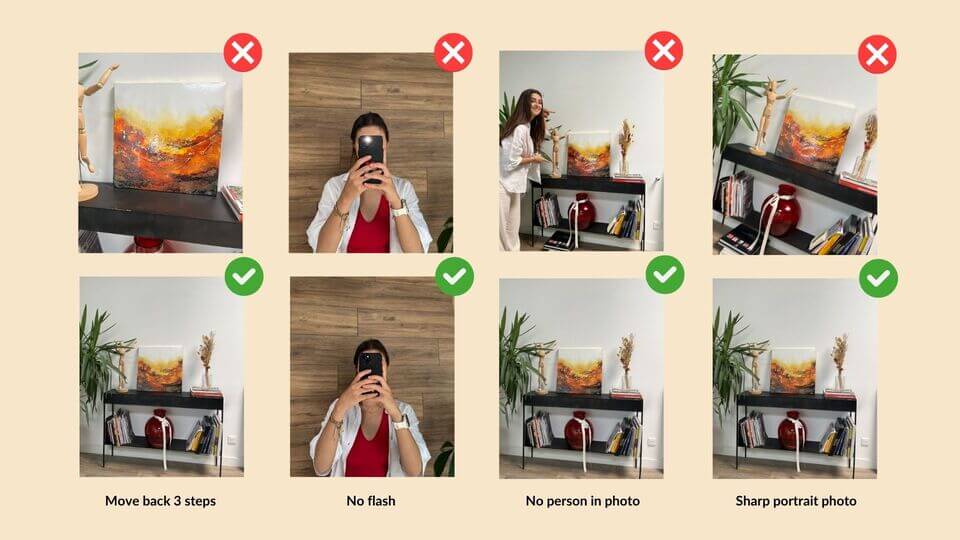 Move back 3 steps

No flash

No person in photo

Sharp portrait photo